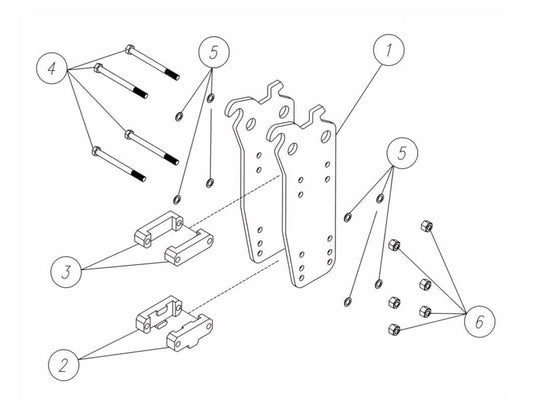 4
5
1
5
3
6
2