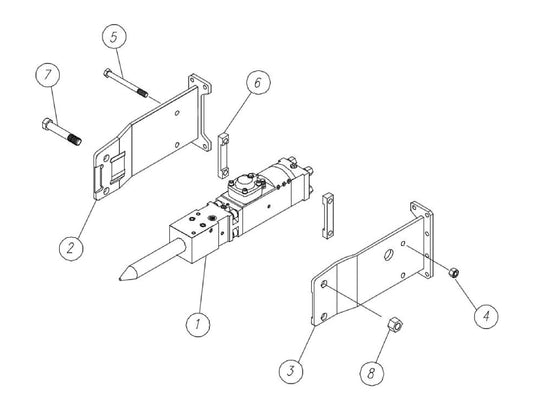 5
7
6
2
1
4
3
8