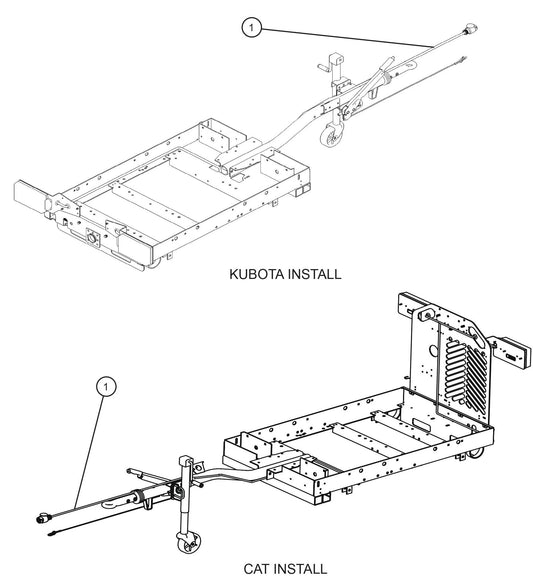 1

KUBOTA INSTALL

1

CAT INSTALL