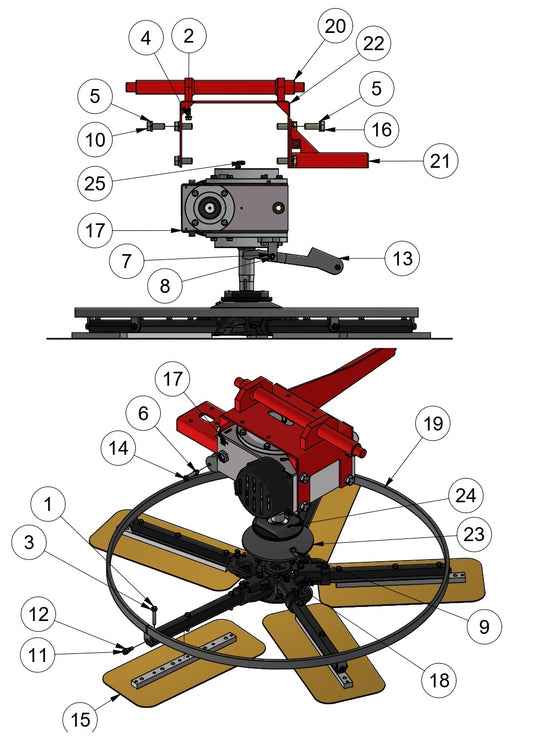 4
2
20
22
5
5
10
16
21
25
17
7
13
8
17
6
19
14
1
24
3
23
12
9
11
18
15