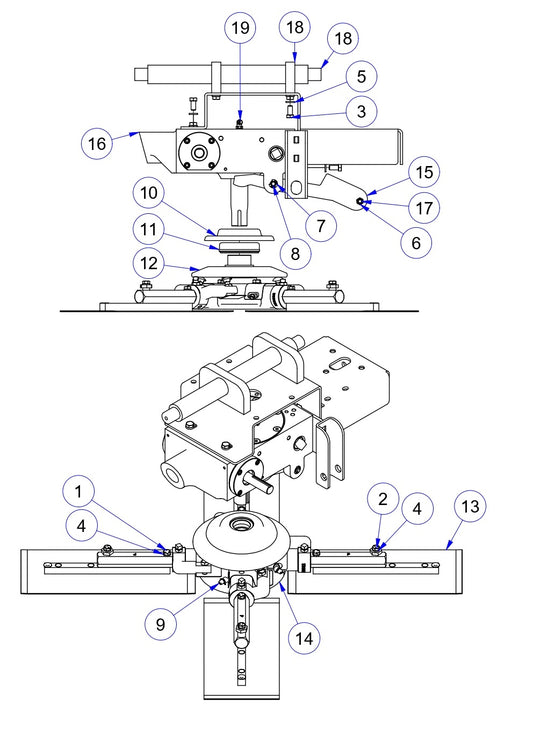 19
18
18
5
3
16
15
17
6
7
8
10
11
12
1
4
2
4
13
9
14