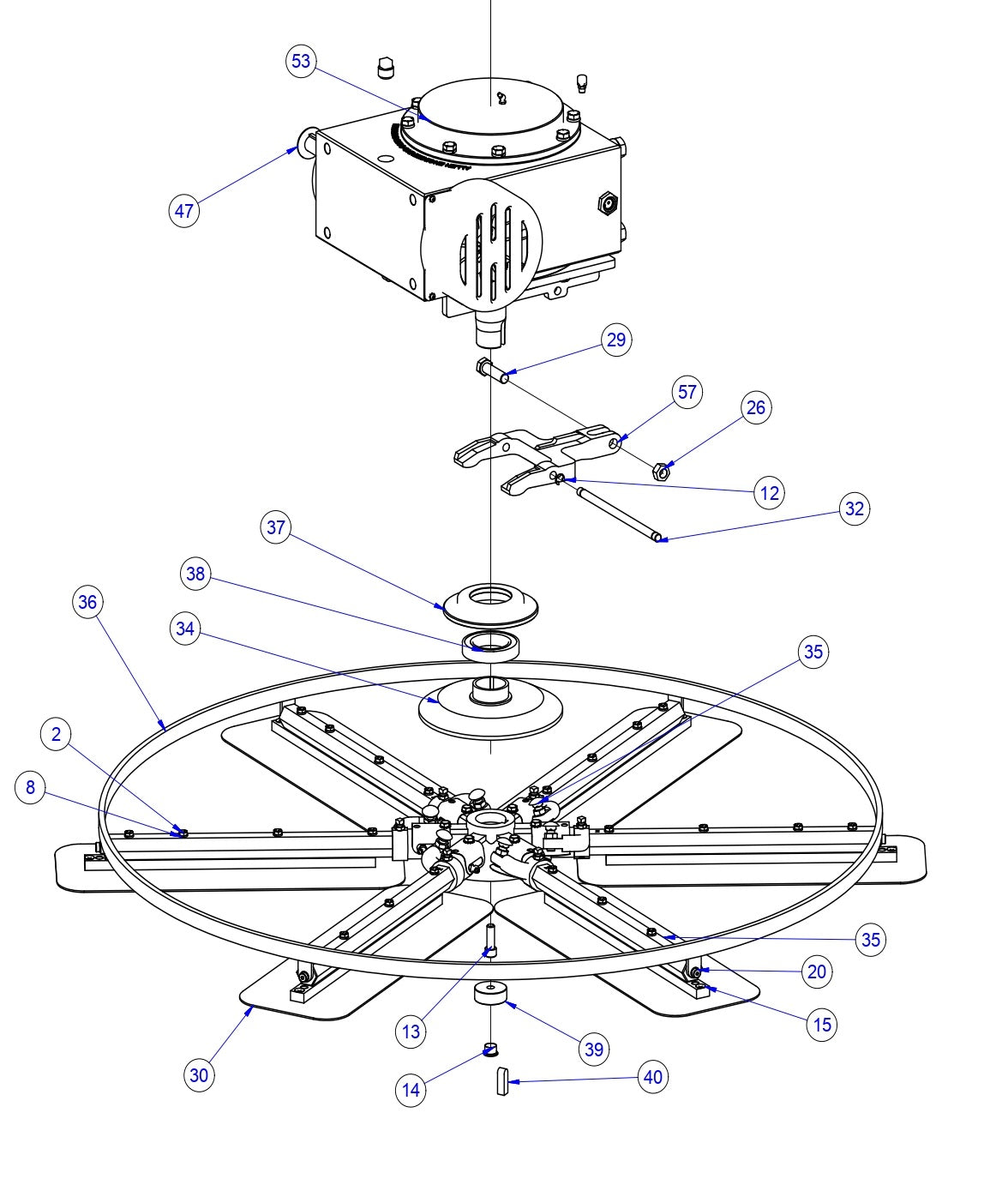 53
47
29
57
26
12
32
37
38
36
34
35
2
8
35
20
15
13
39
30
14
40