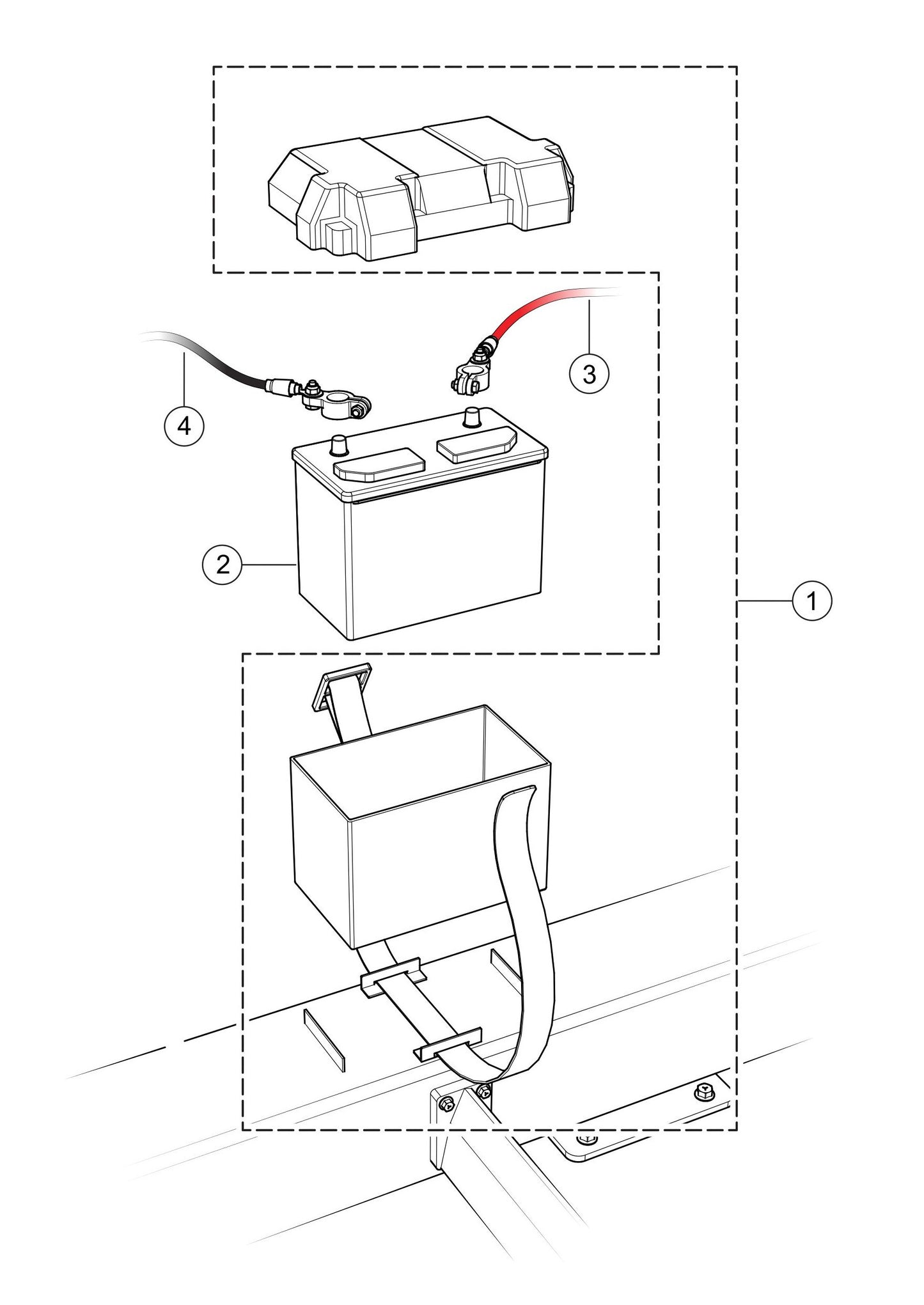 3
4
2
1