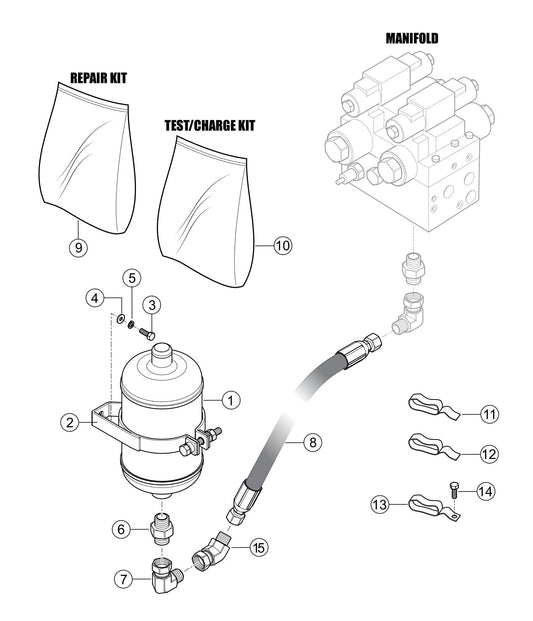 MANIFOLD

REPAIR KIT

TEST/CHARGE KIT

9

10

5

4

3

1

2

8

11

12

14

13

6

15

7