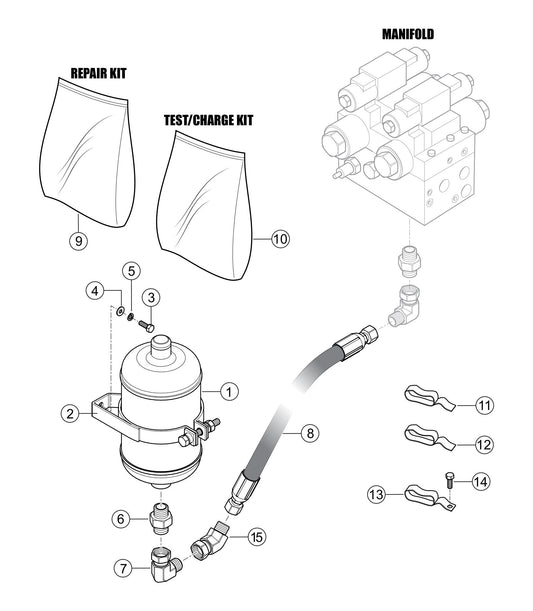 MANIFOLD

REPAIR KIT

TEST/CHARGE KIT

9

10

5

4

3

1

2

8

11

12

14

13

6

15

7