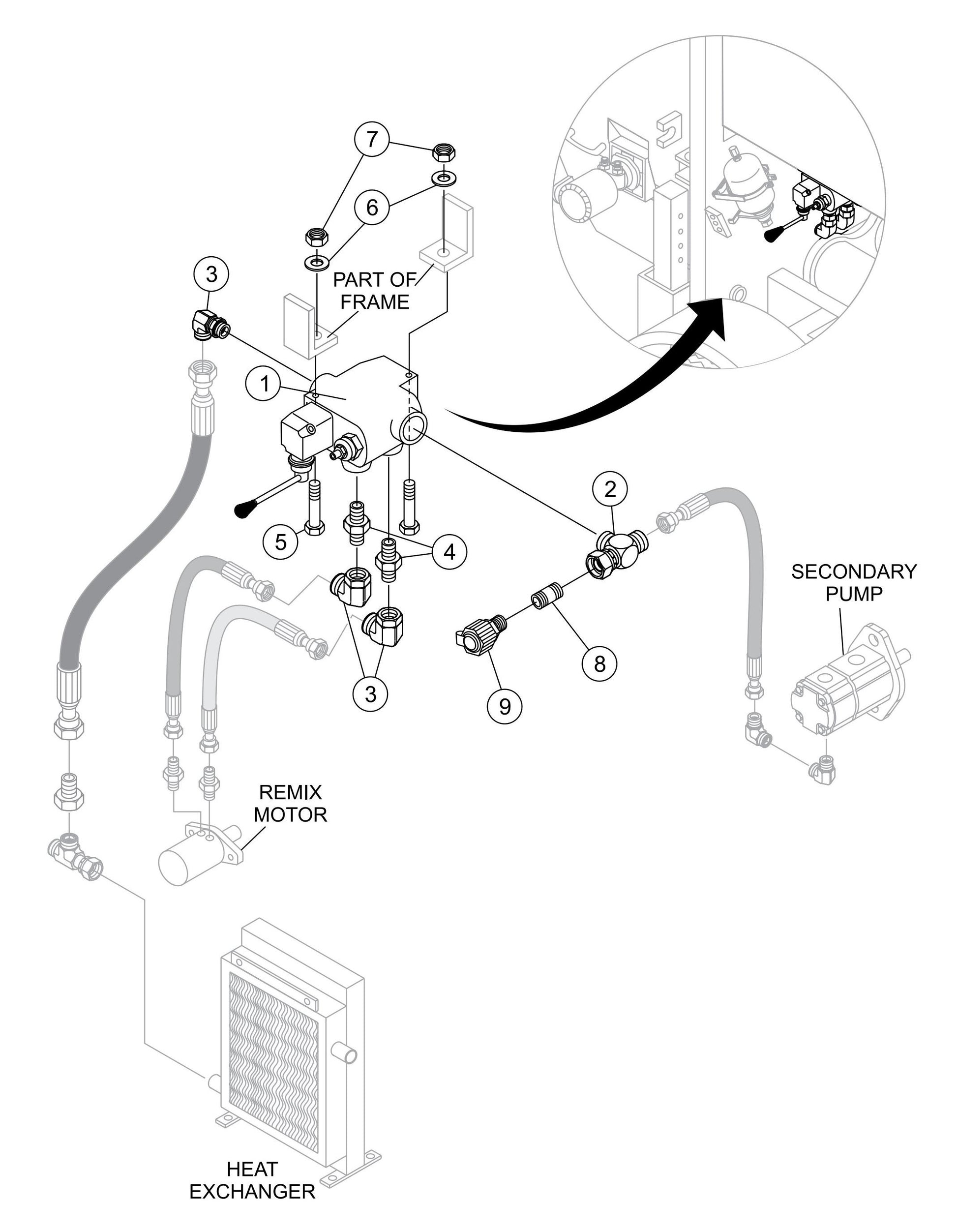 7

6

3

PART OF FRAME

1

2

5

4

SECONDARY PUMP

8

3

9

REMIX MOTOR

HEAT EXCHANGER