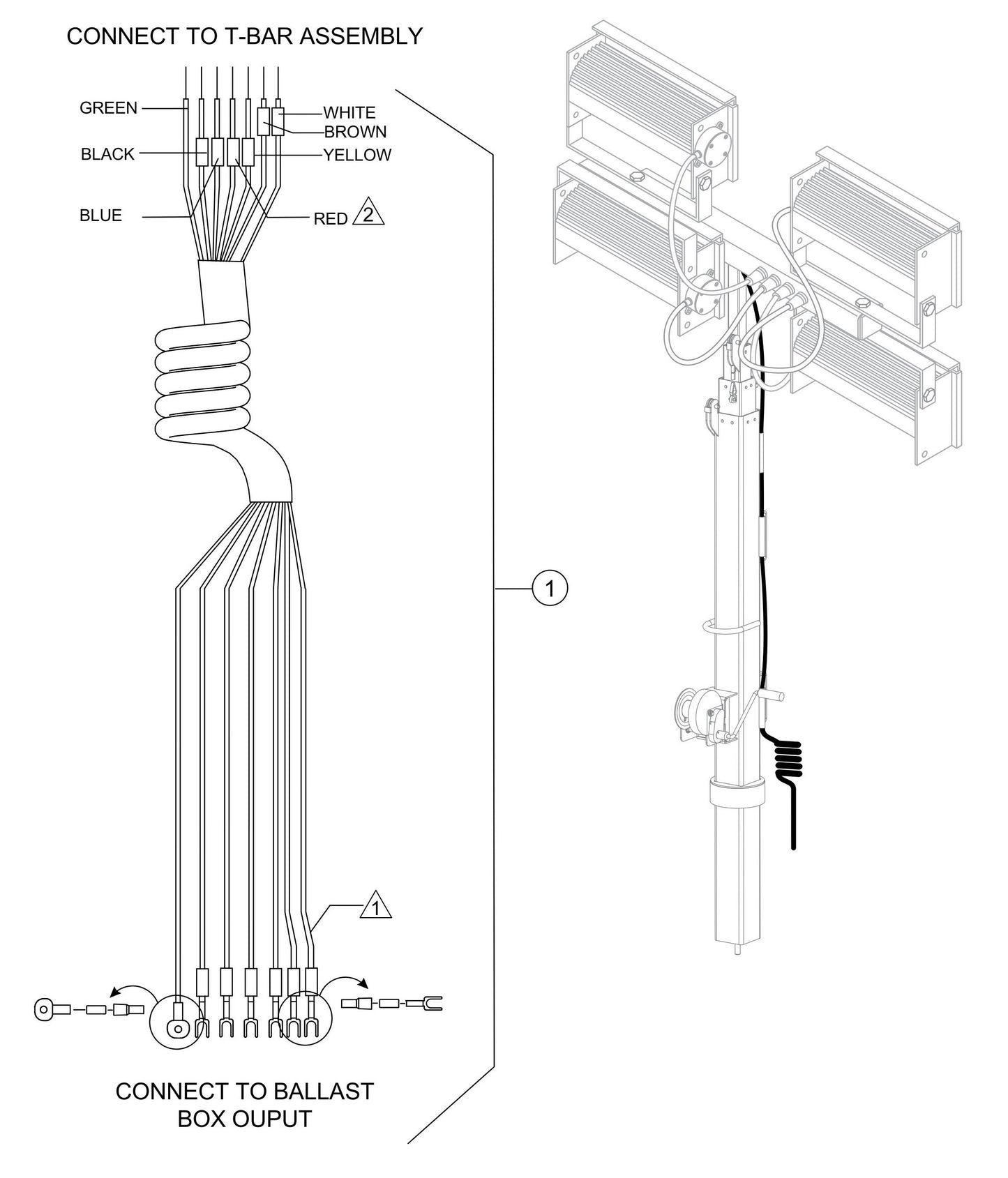 CONNECT TO T-BAR ASSEMBLY

GREEN

WHITE

BROWN

BLACK

YELLOW

BLUE

RED 2

1

1

CONNECT TO BALLAST BOX OUPUT