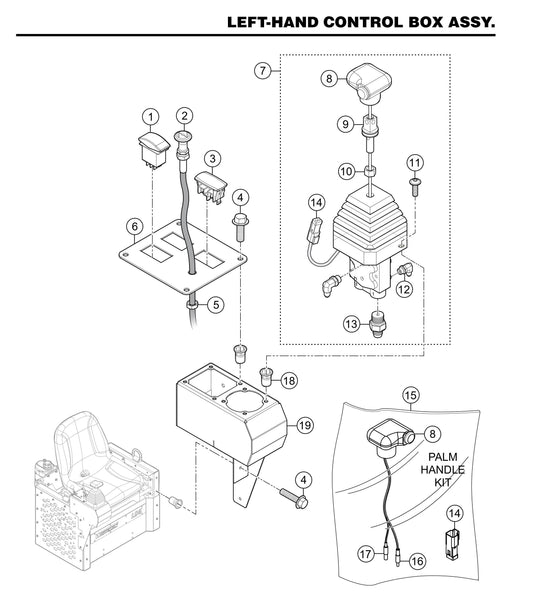 LEFT-HAND CONTROL BOX ASSY.

7
8
9
10
11
14
12
13
1
2
3
4
6
5
18
19
4
15
8
PALM HANDLE KIT
14
17
16