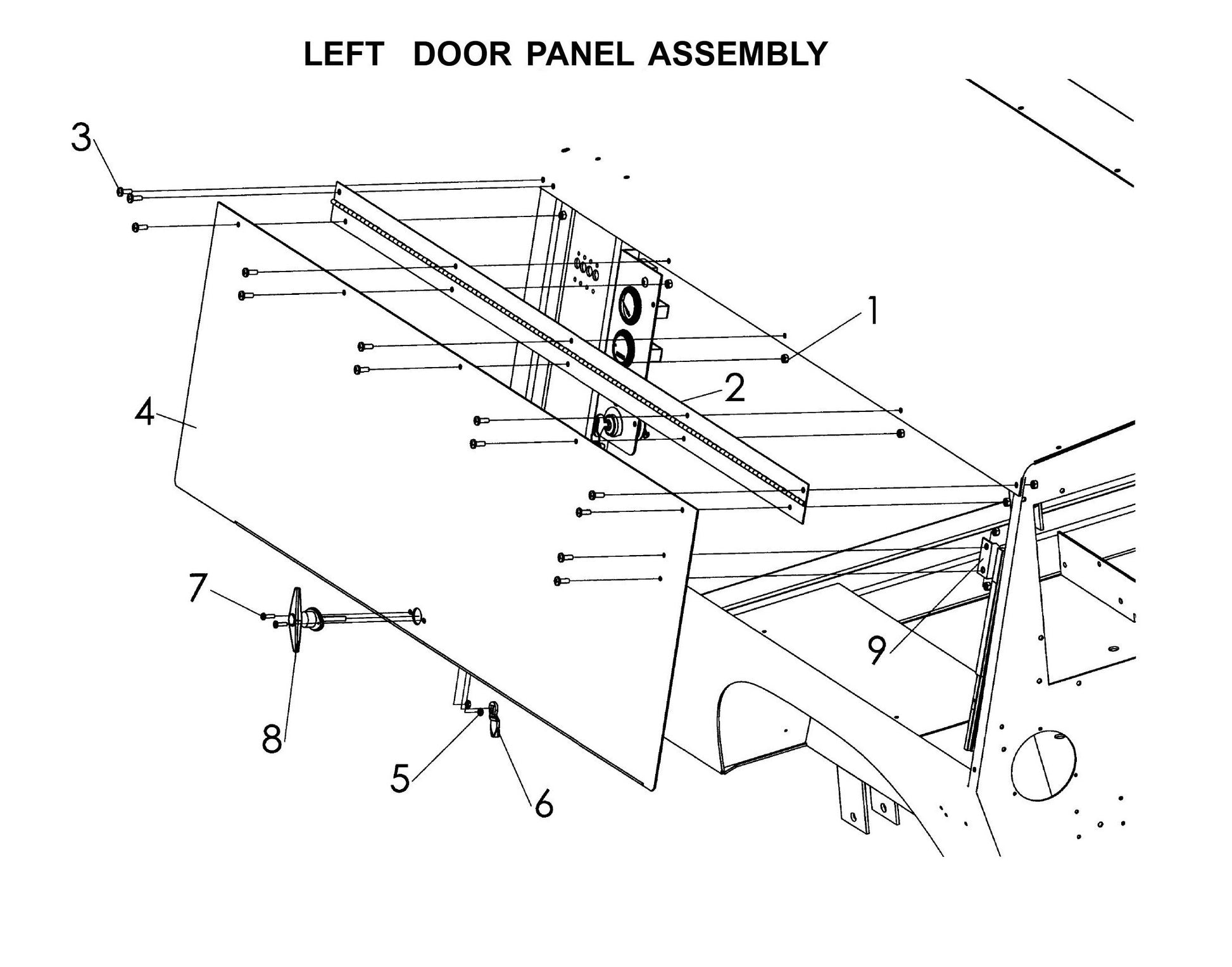 LEFT DOOR PANEL ASSEMBLY

3

1

2

4

7

9

8

5

6