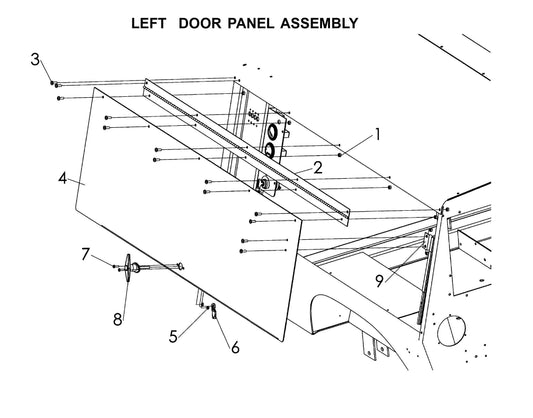 LEFT DOOR PANEL ASSEMBLY

3
1
2
4
7
9
8
5
6