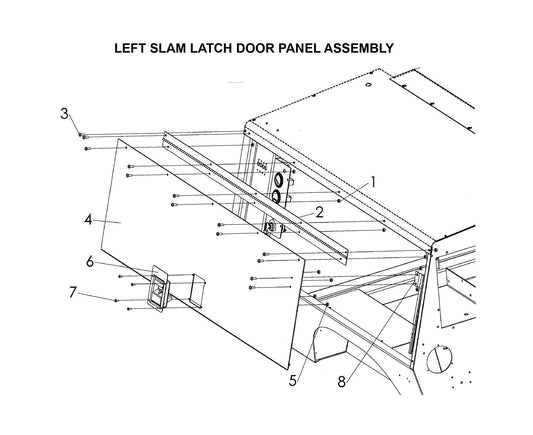 LEFT SLAM LATCH DOOR PANEL ASSEMBLY

3

1

2

4

6

7

5

8