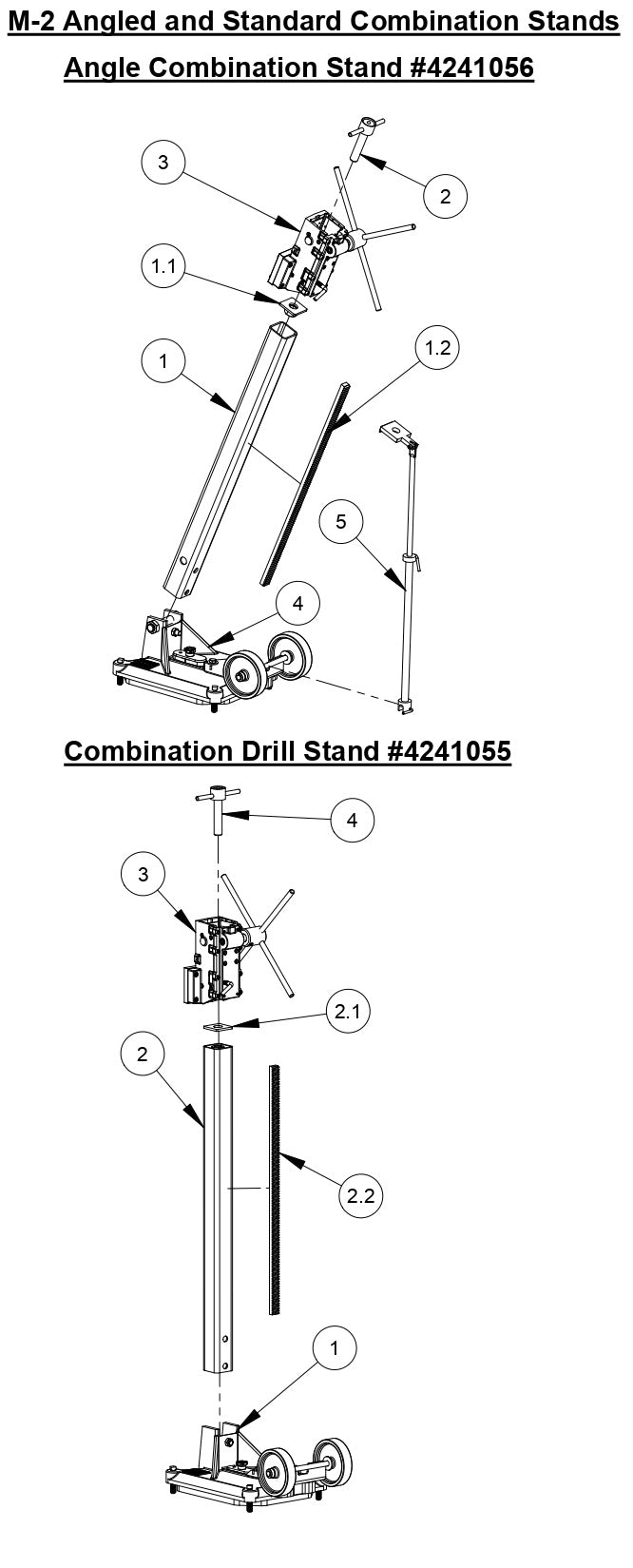 M-2 Angled and Standard Combination Stands

Angle Combination Stand #4241056

3

2

1.1

1

1.2

5

4

Combination Drill Stand #4241055

4

3

2.1

2

2.2

1