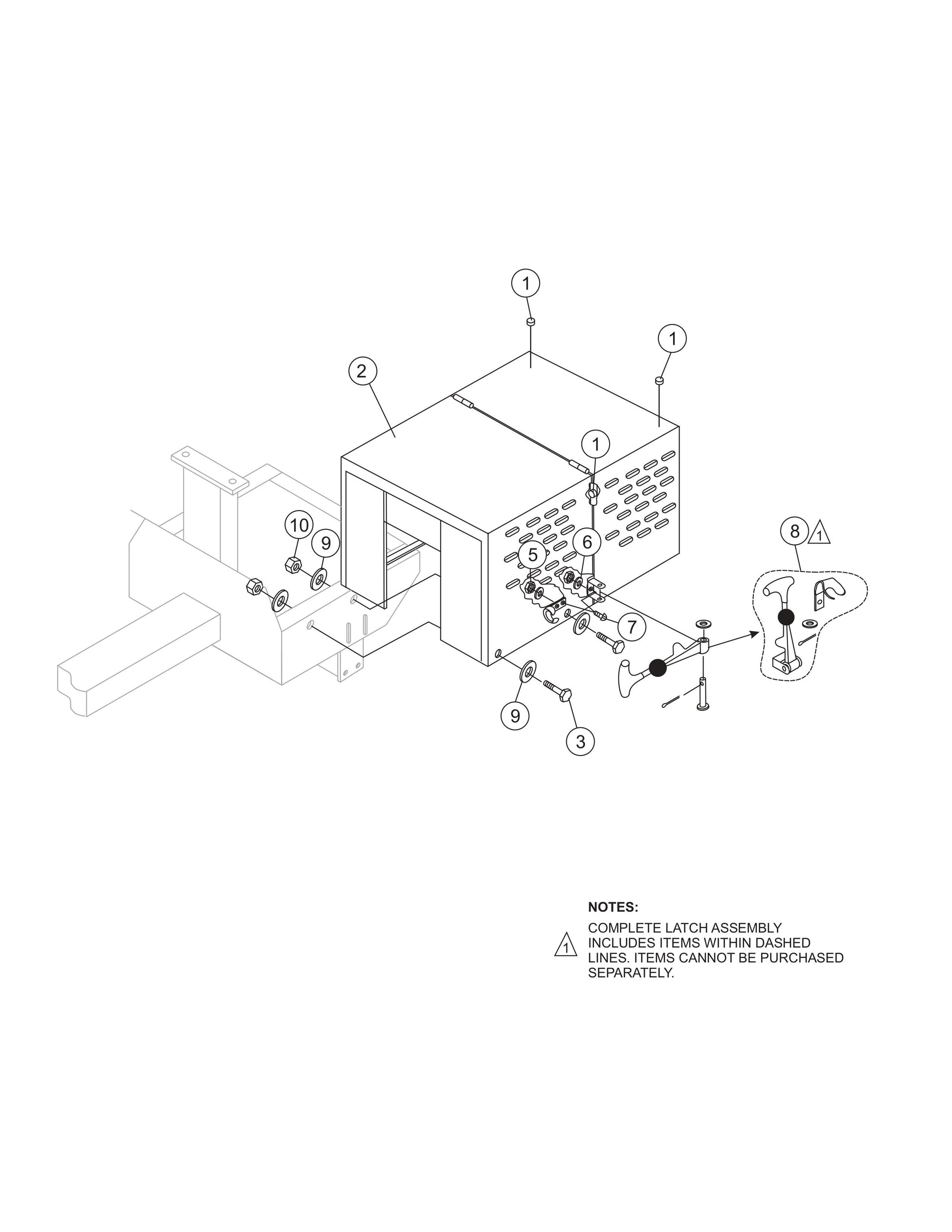 1

1

2

1

10

9

5

6

8 1

7

9

3

NOTES:

1 COMPLETE LATCH ASSEMBLY INCLUDES ITEMS WITHIN DASHED LINES. ITEMS CANNOT BE PURCHASED SEPARATELY.