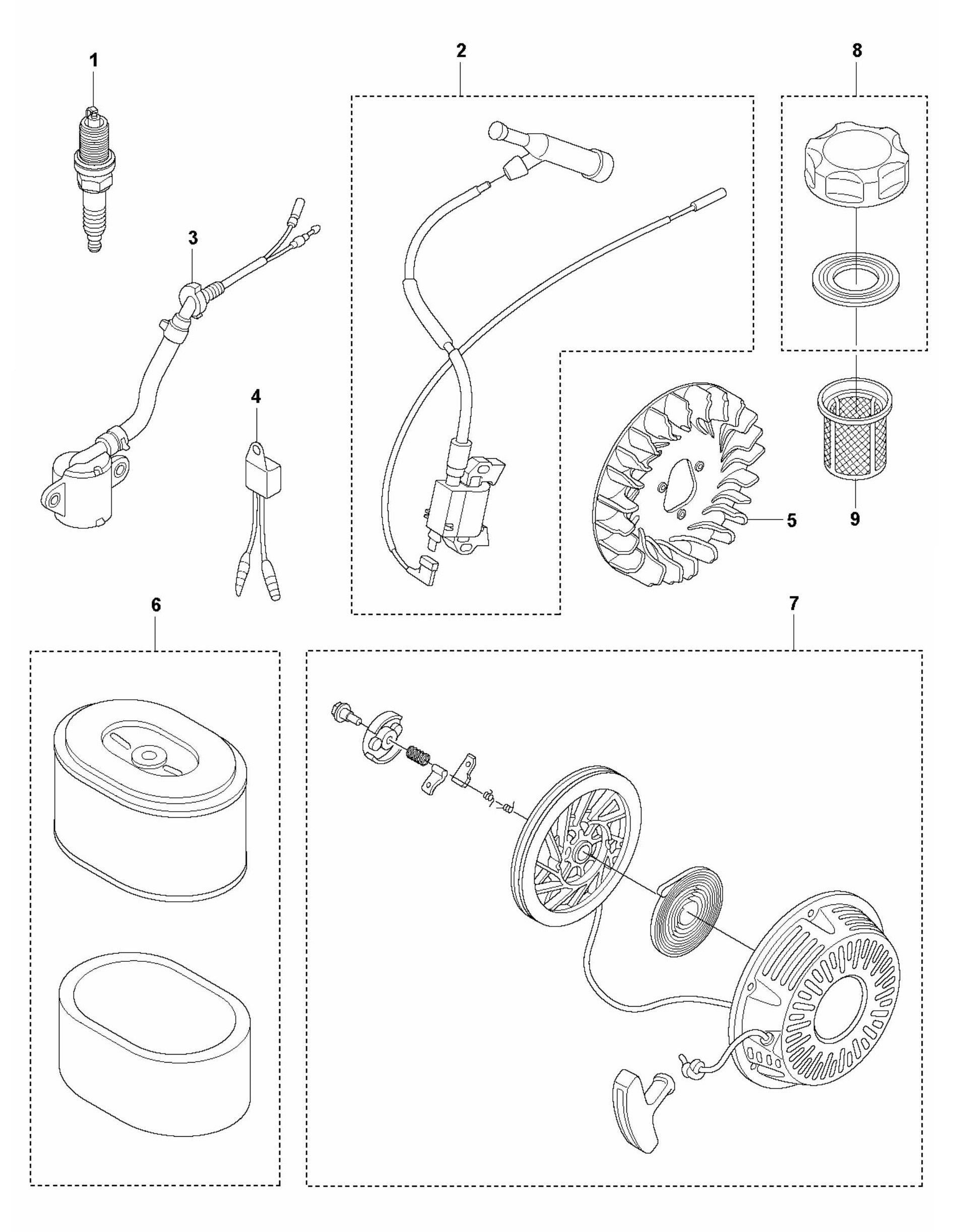 1

2

8

3

4

5

9

6

7