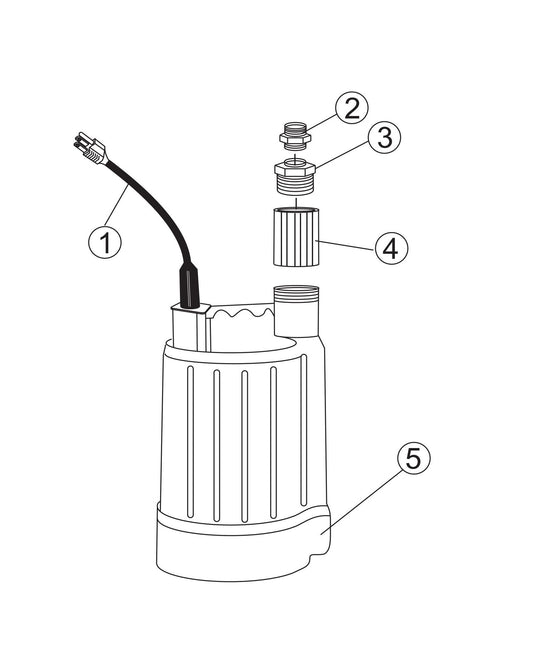 2
3
1
4
5