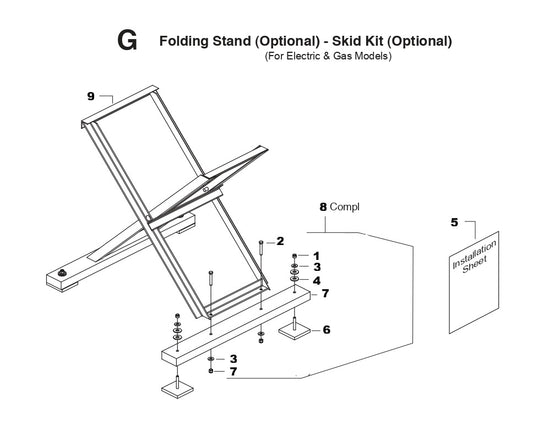 G Folding Stand (Optional) - Skid Kit (Optional)
(For Electric & Gas Models)

9

8 Compl

5

Installation Sheet

2
1
3
4
7
6
3
7