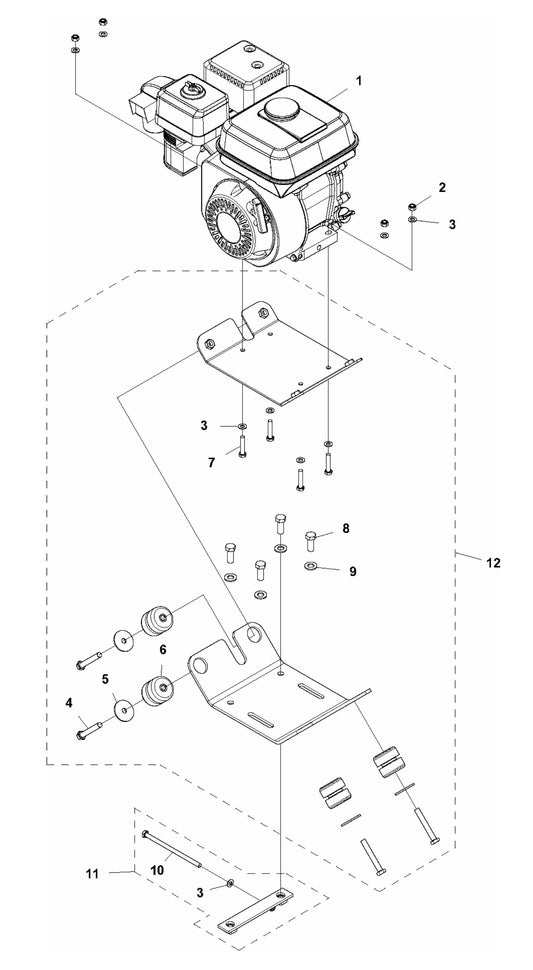 1
2
3
3
7
8
9
12
6
5
4
11
10
3