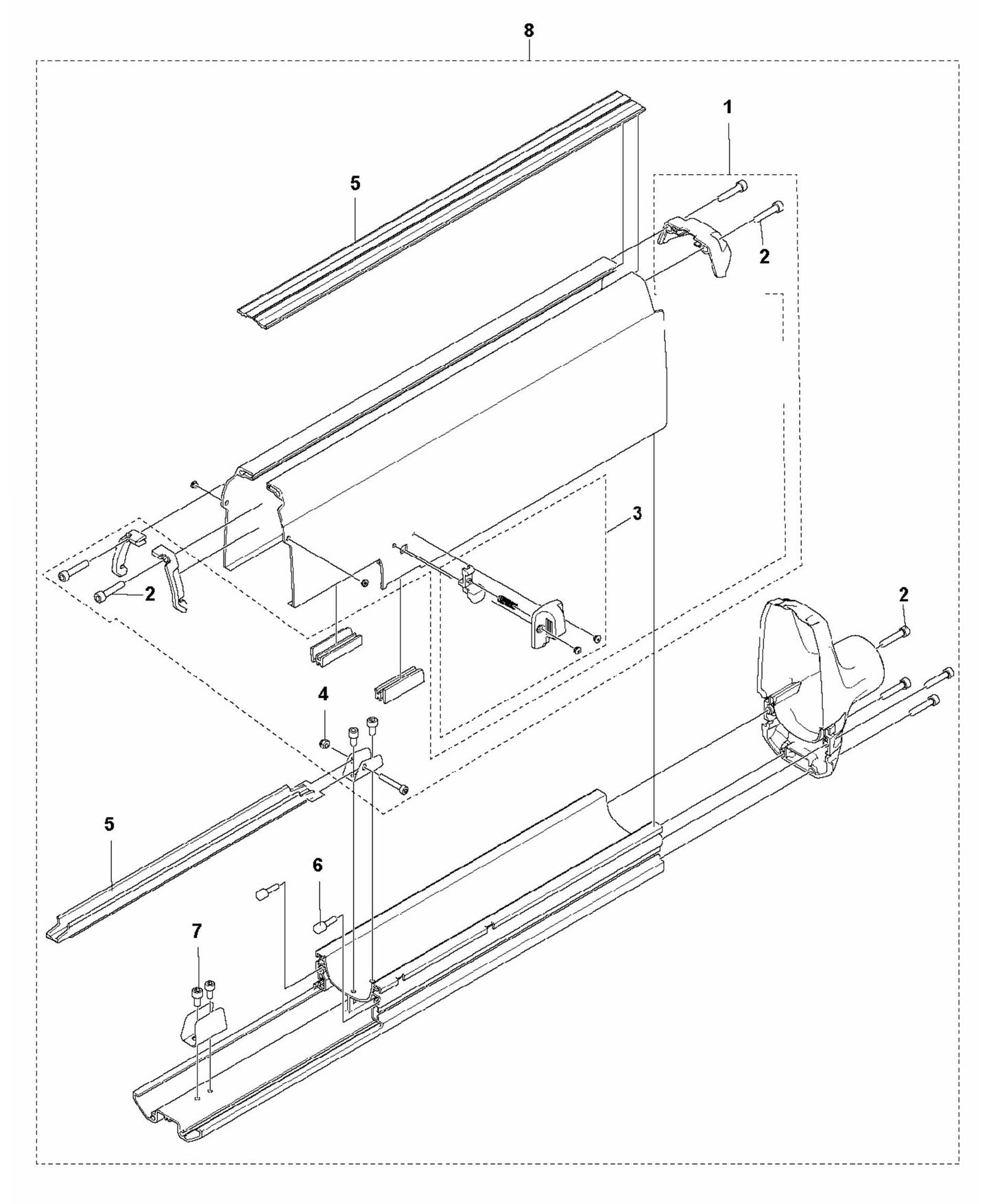 8
1
5
2
3
2
2
4
5
6
7