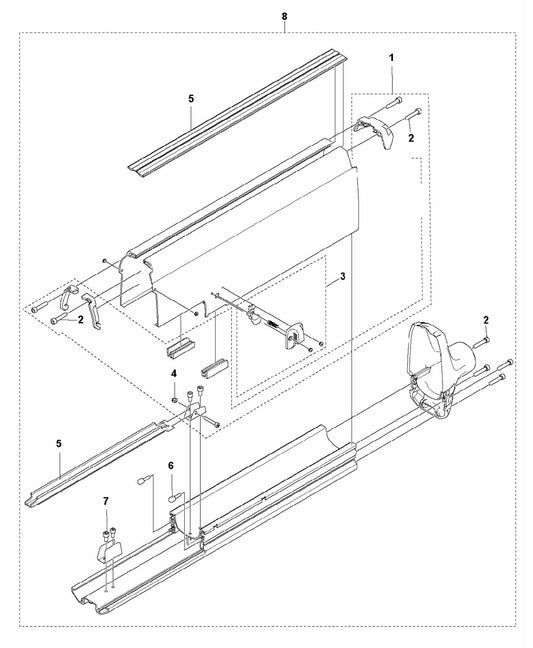 8
1
5
2
3
2
2
4
5
6
7