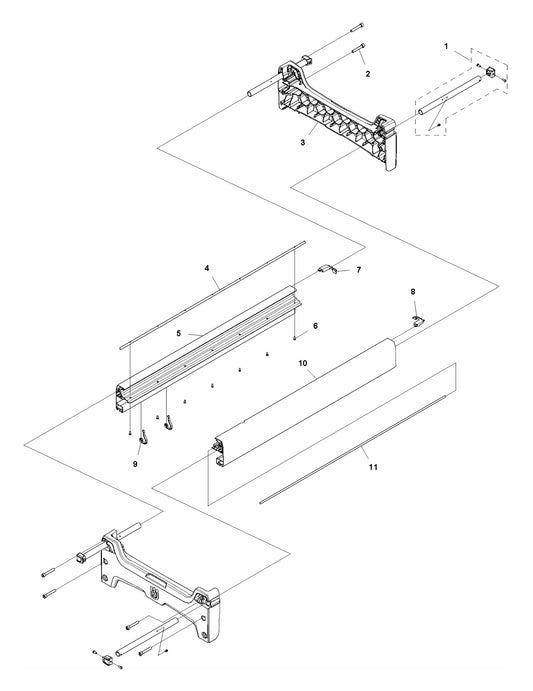 1
2
3
4
7
8
5
6
10
9
11