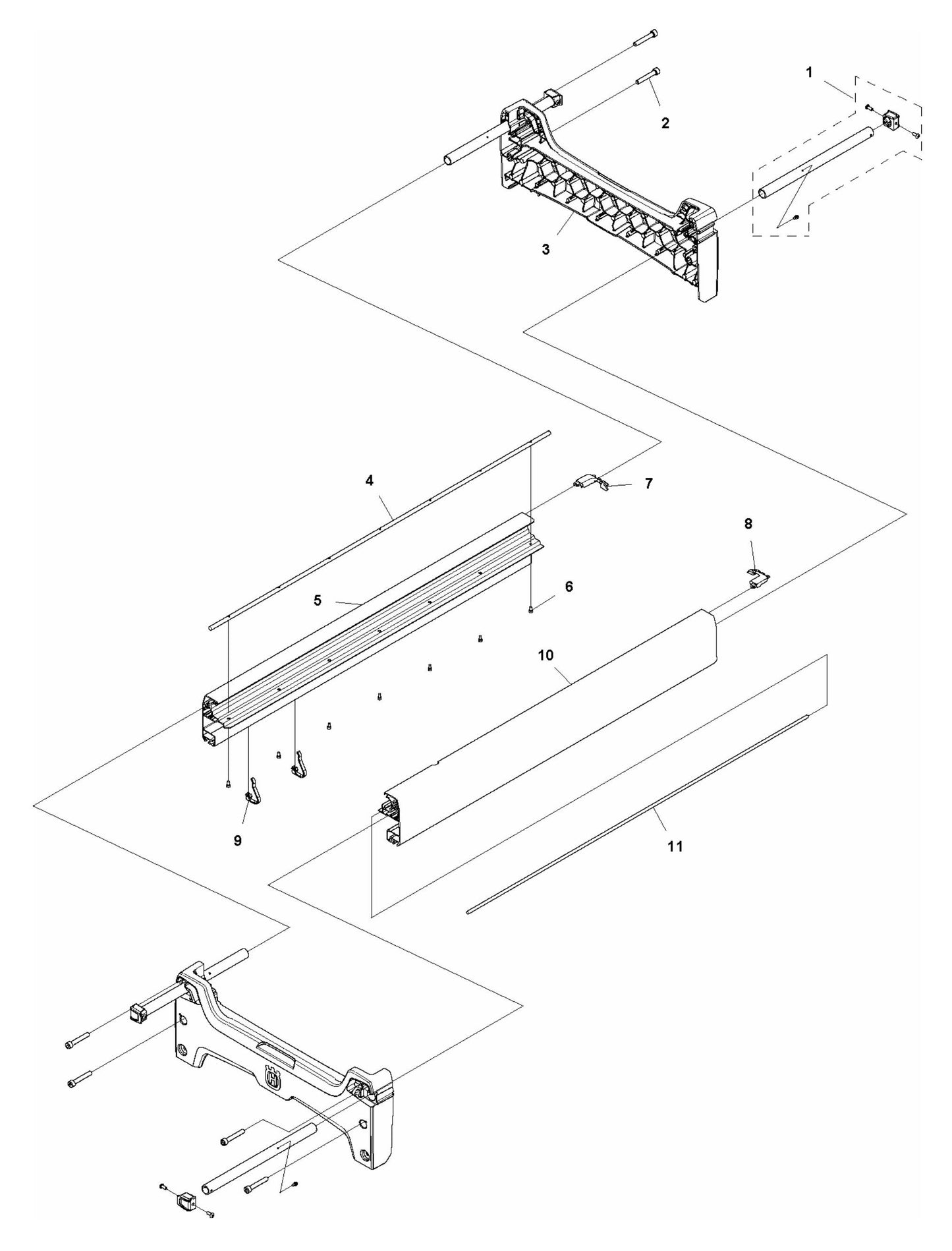 1
2
3
4
7
8
5
6
10
9
11