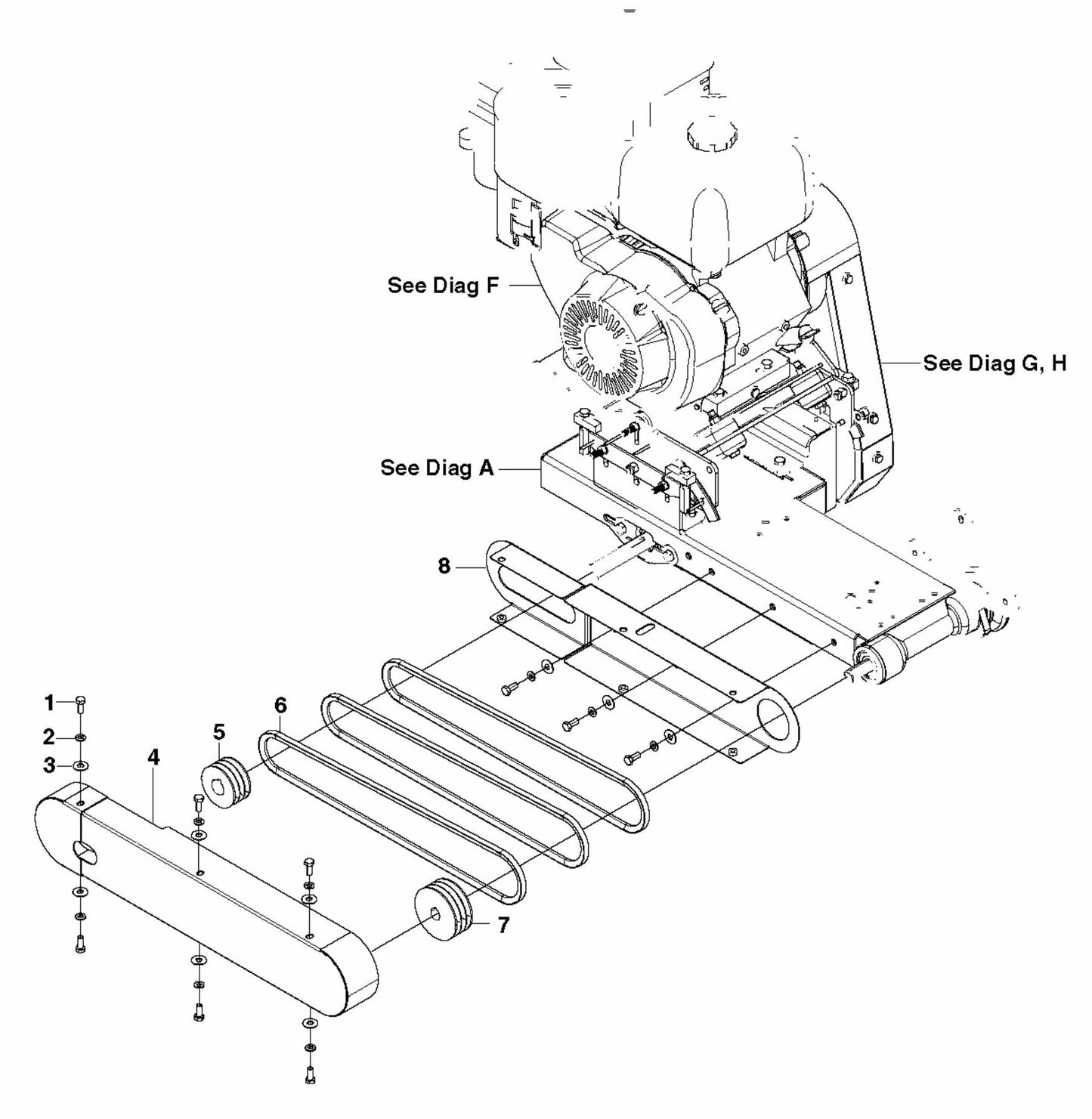 See Diag F

See Diag G, H

See Diag A

8

1

2

3

4

5

6

7