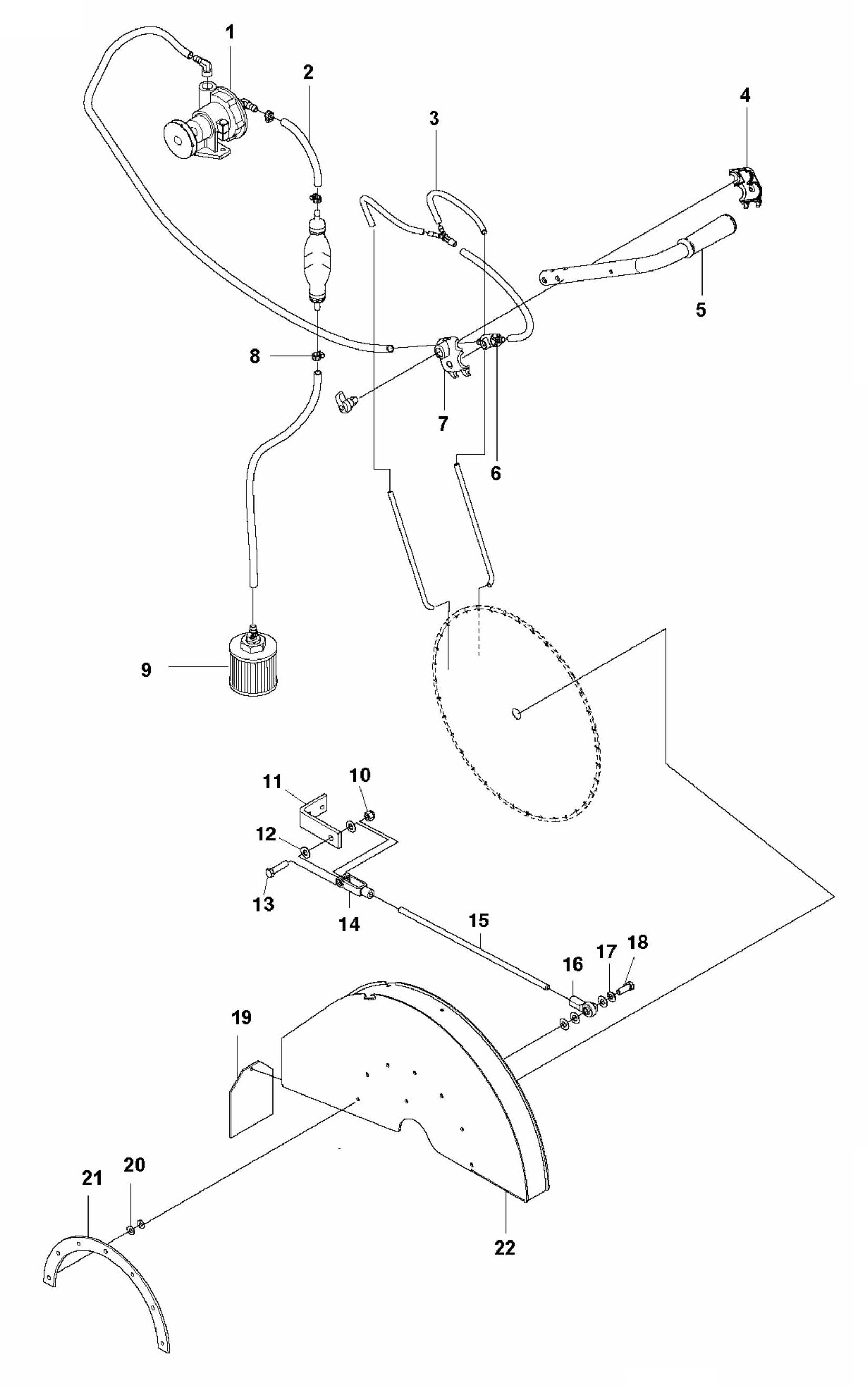 1
2
3
4
5
8
7
6
9
11
10
12
13
14
15
16
17
18
19
20
21
22