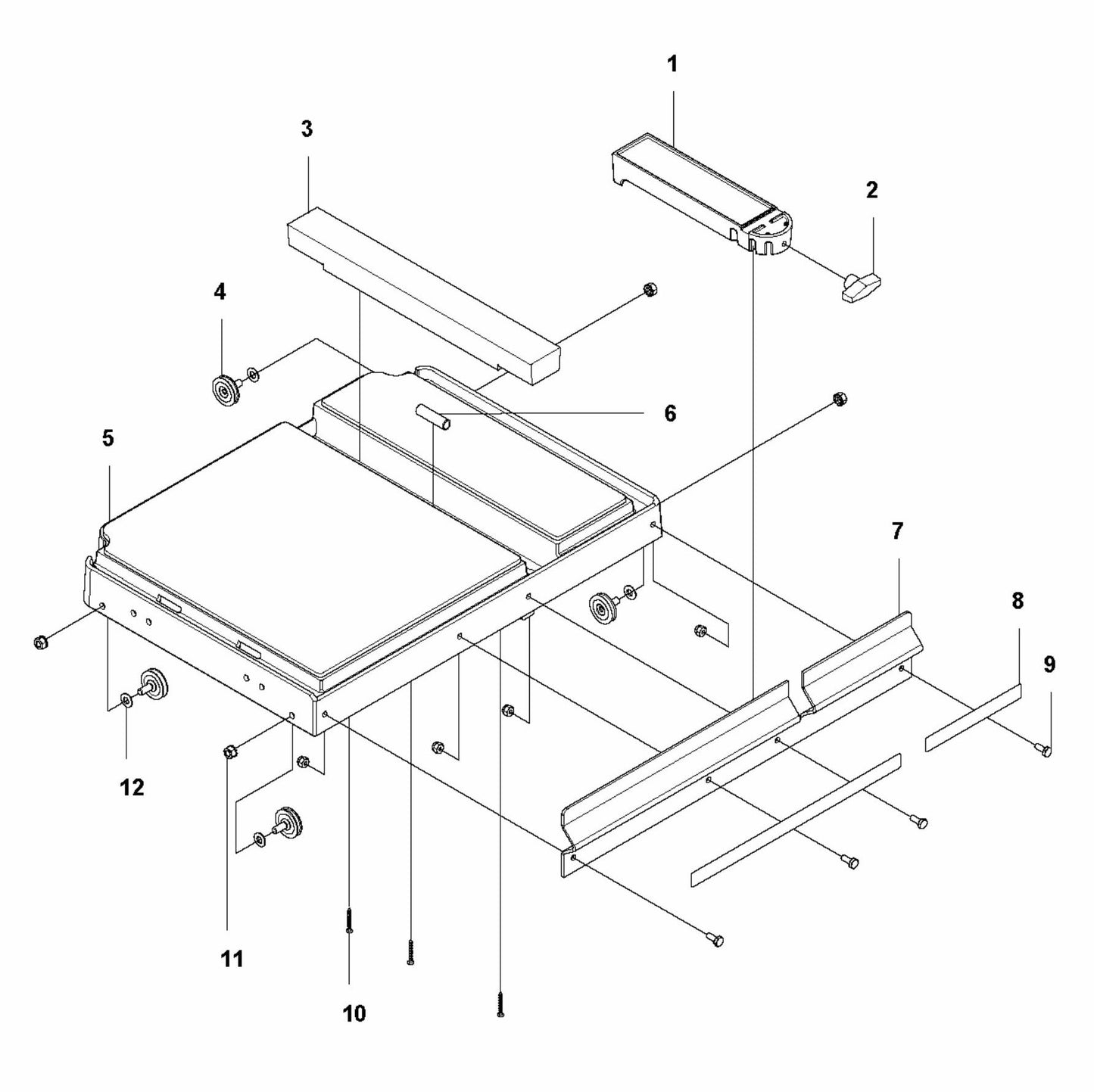 1
3
2
4
6
5
7
8
9
12
11
10