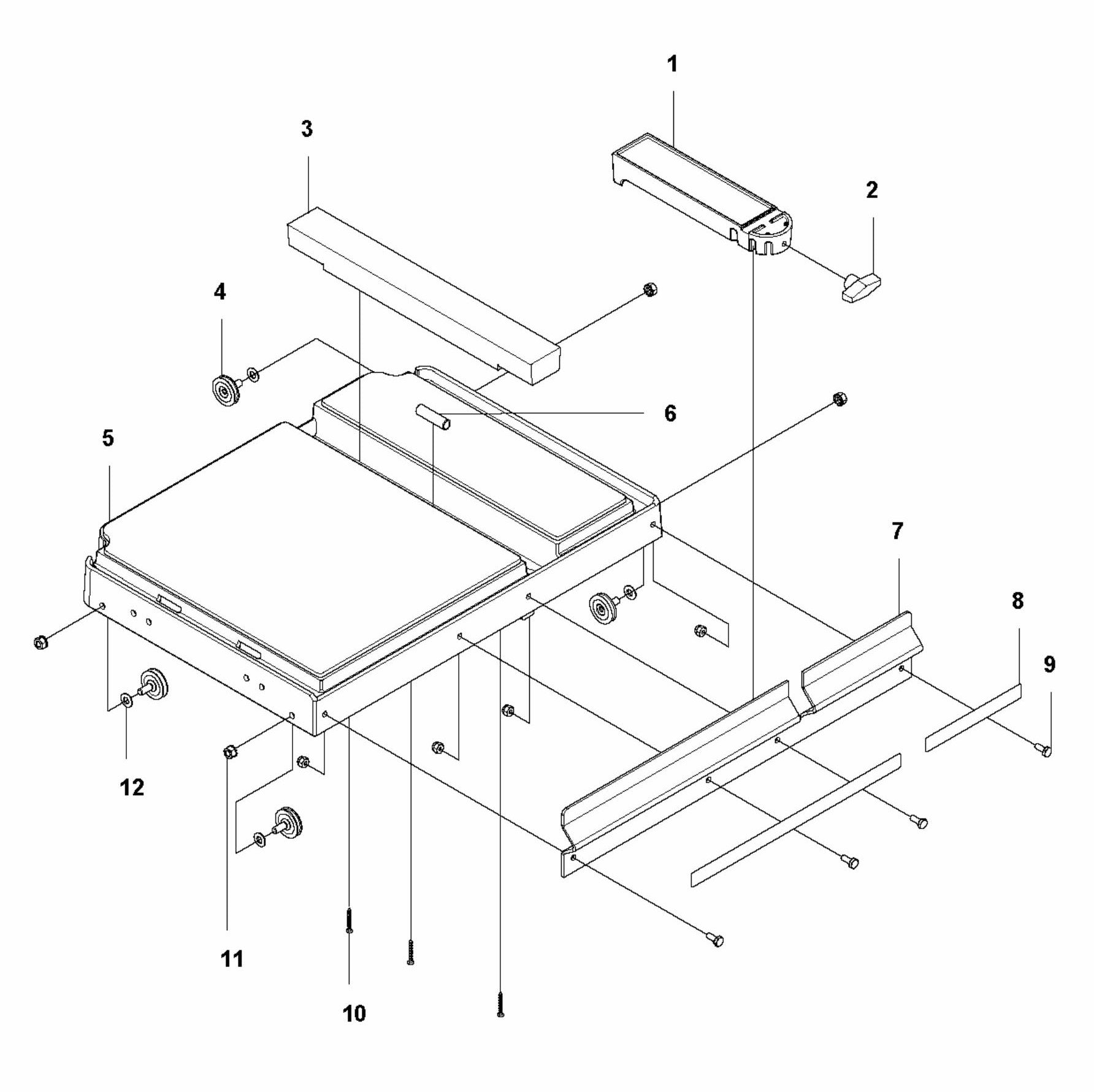 1
3
2
4
6
5
7
8
9
12
11
10