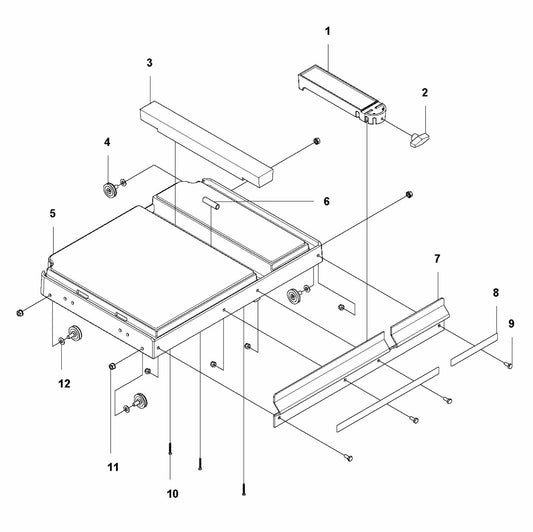 1
3
2
4
6
5
7
8
9
12
11
10