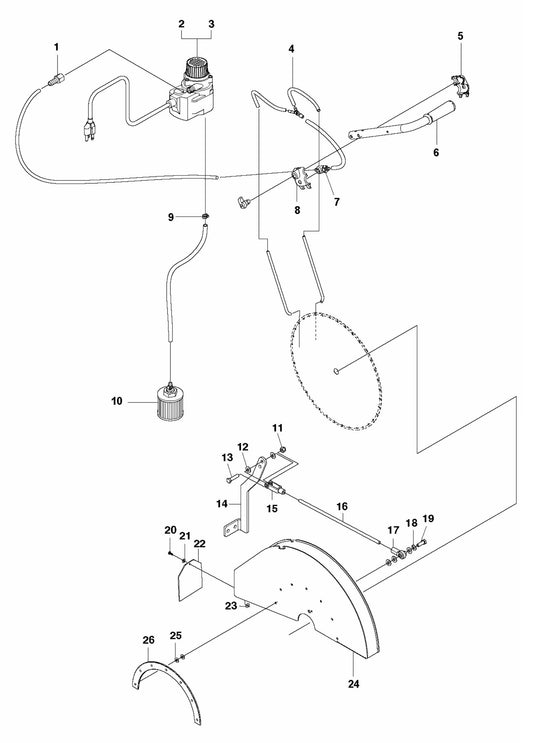 1
2
3
4
5
6
7
8
9
10
11
12
13
14
15
16
17
18
19
20
21
22
23
24
25
26