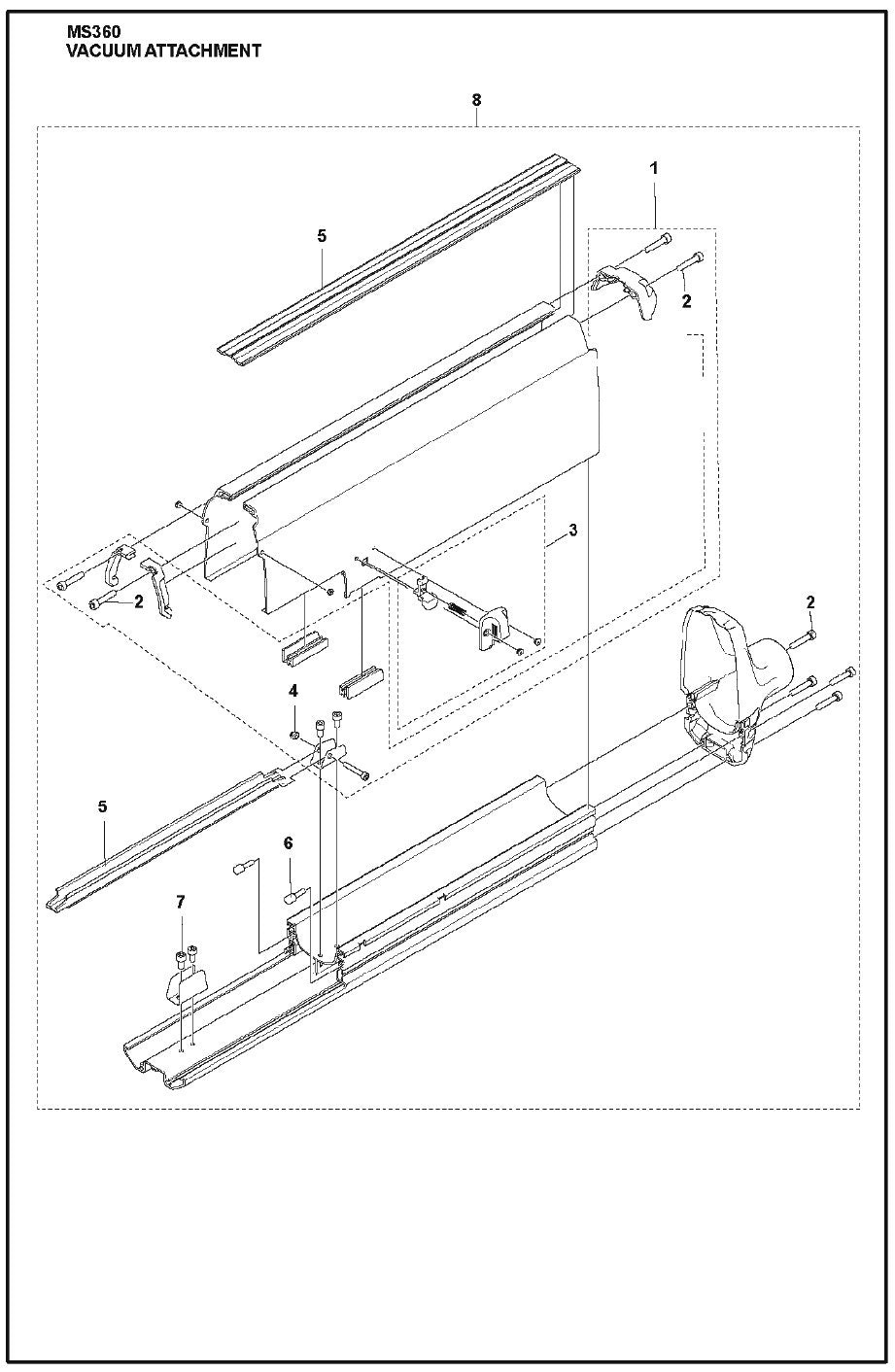 MS360
VACUUM ATTACHMENT

8

1

5

2

3

2

2

4

5

6

7