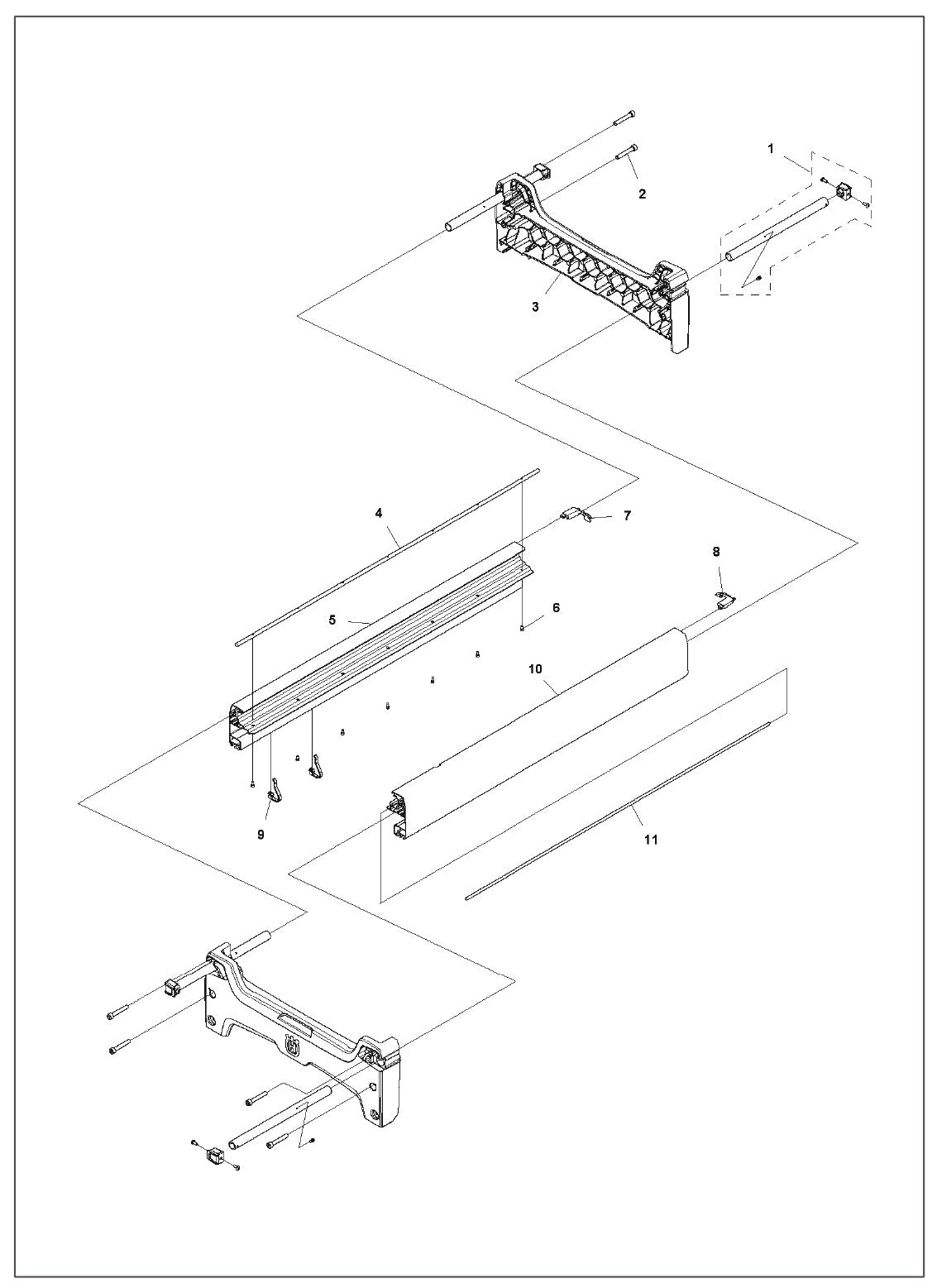 1
2
3
4
7
8
5
6
10
9
11