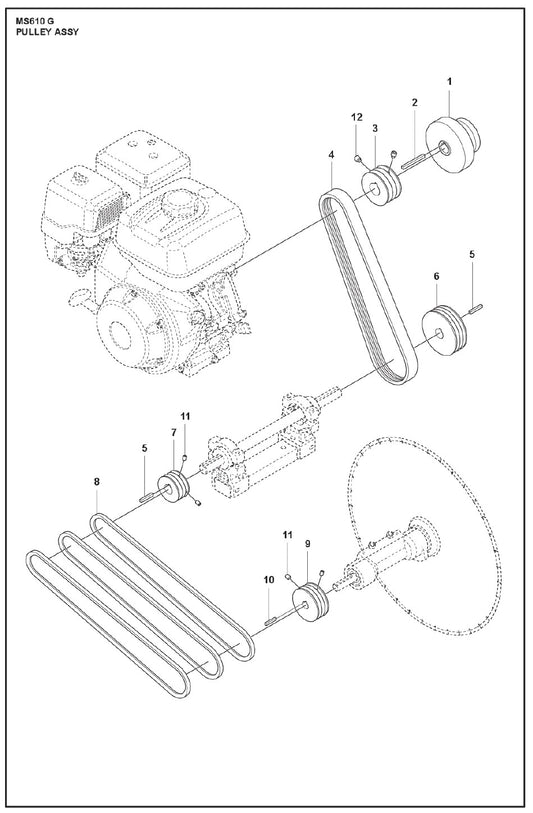 MS610 G
PULLEY ASSY

1
2
12
3
4
5
6
11
7
5
8
11
9
10