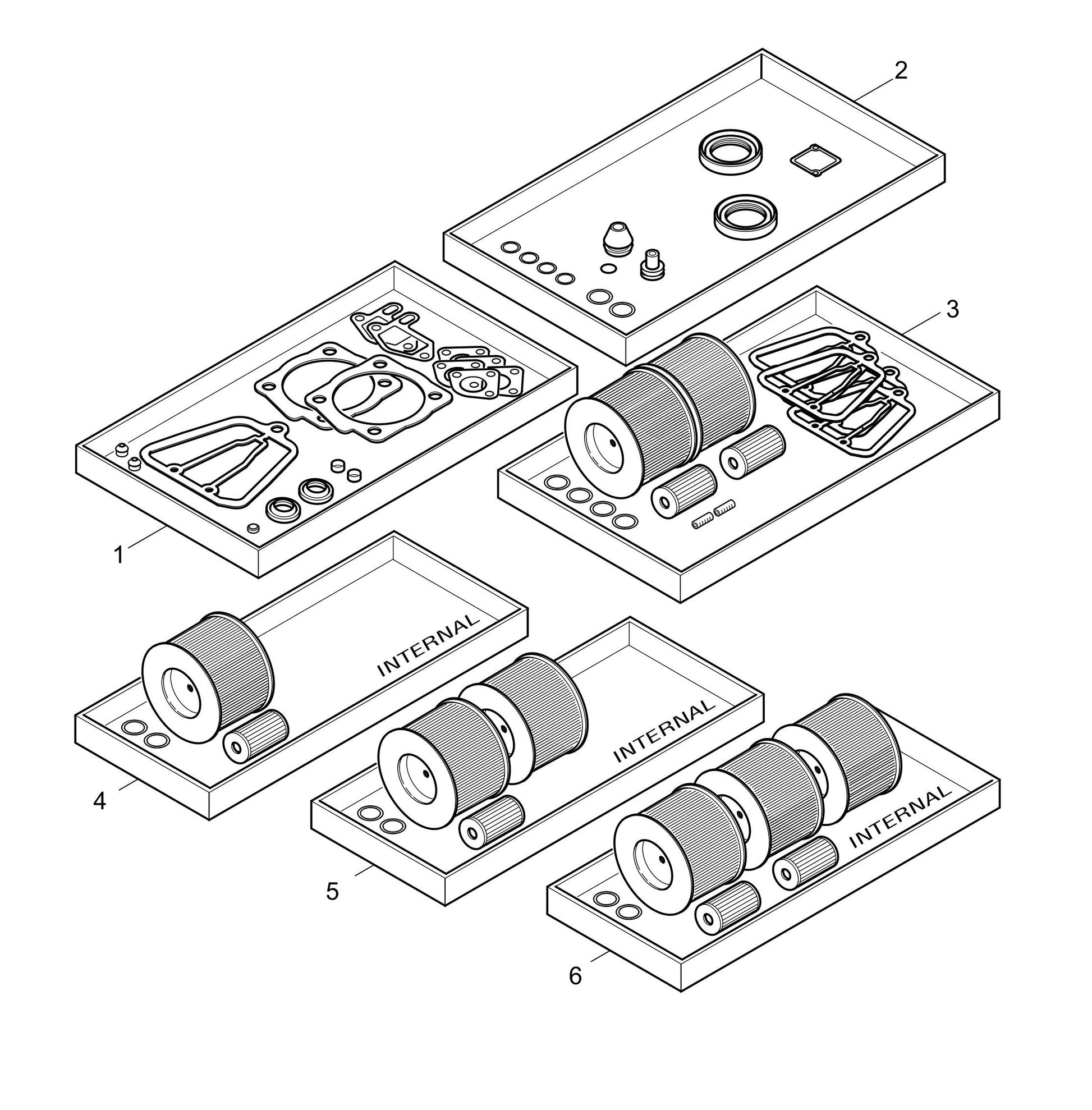 2

3

1

INTERNAL

4

INTERNAL

5

INTERNAL

6