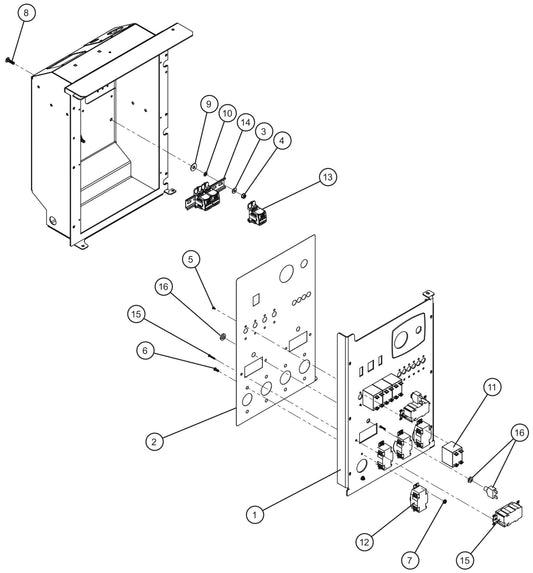 8
9
10
14
3
4
13
5
16
15
6
2
11
16
1
12
7
15