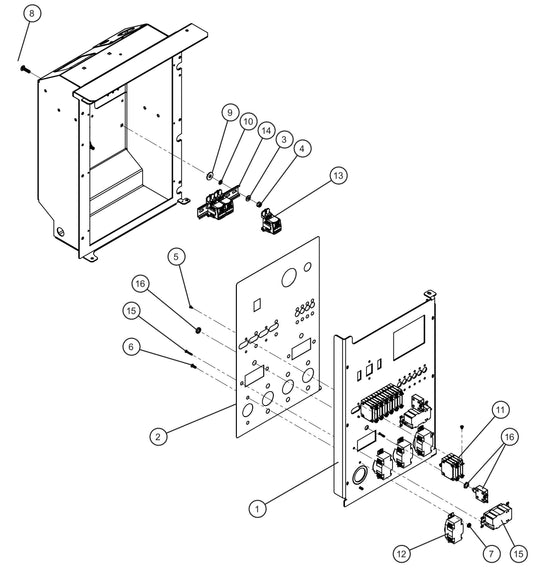 8
9
10
14
3
4
13
5
16
15
6
2
11
16
1
12
7
15