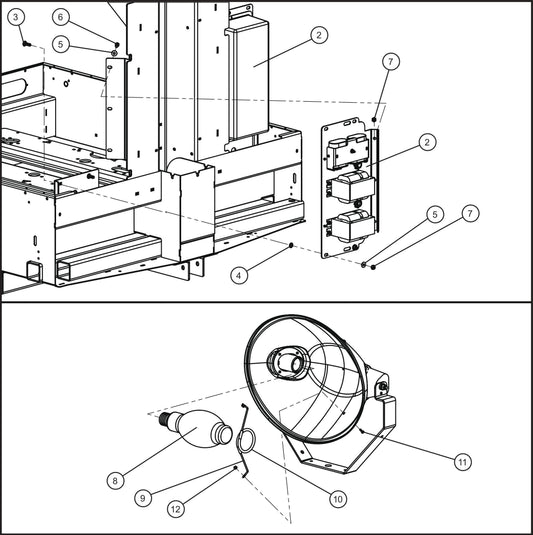 3
6
5
2
7
2
5
7
4
8
9
12
10
11