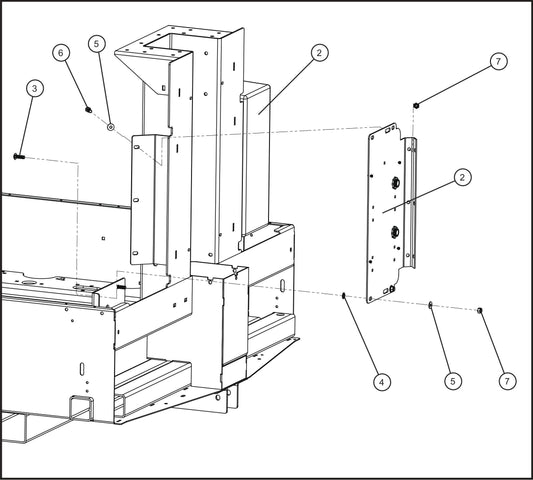 6
5
2
7
3
2
4
5
7