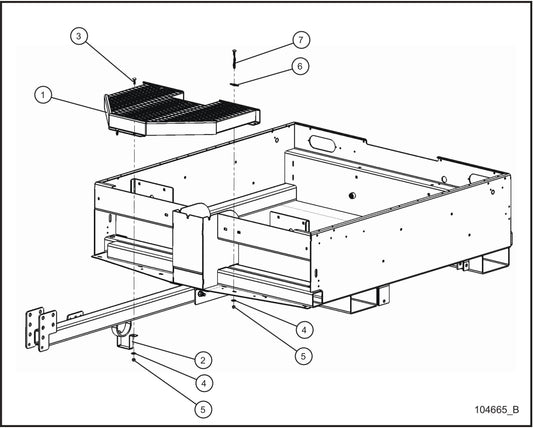 3
7
6
1
4
5
2
4
5
104665_B