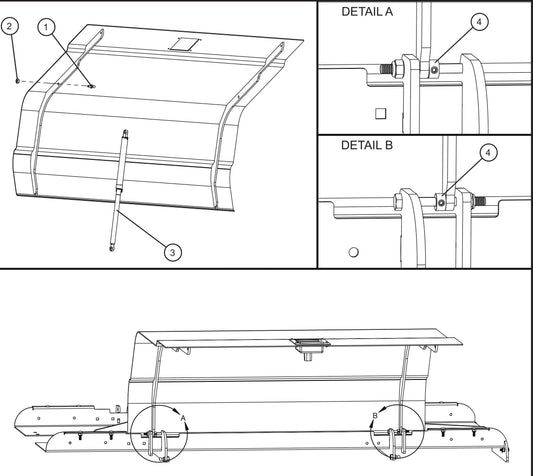 2
1
3
DETAIL A
4
DETAIL B
4
A
B