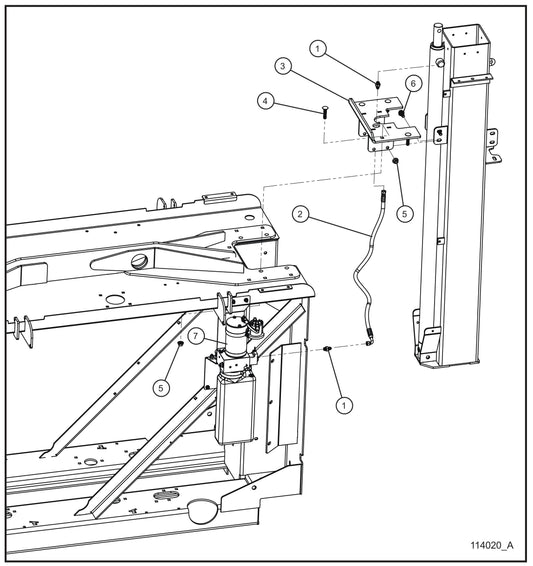 1
3
6
4
5
2
7
5
1
114020_A