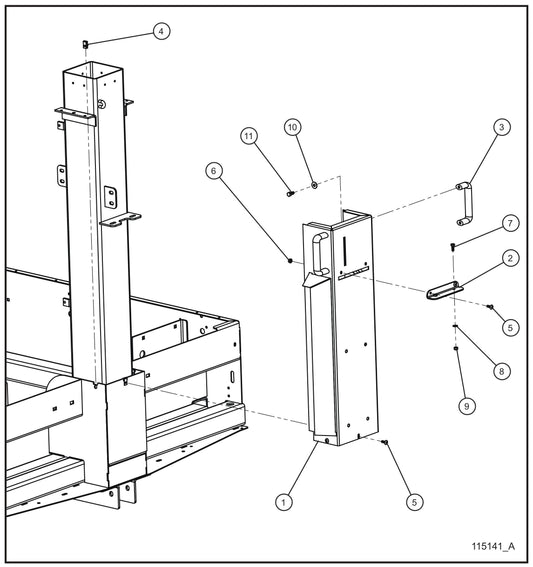 4

11
10
3
6
7
2
5
8
9
1
5

115141_A