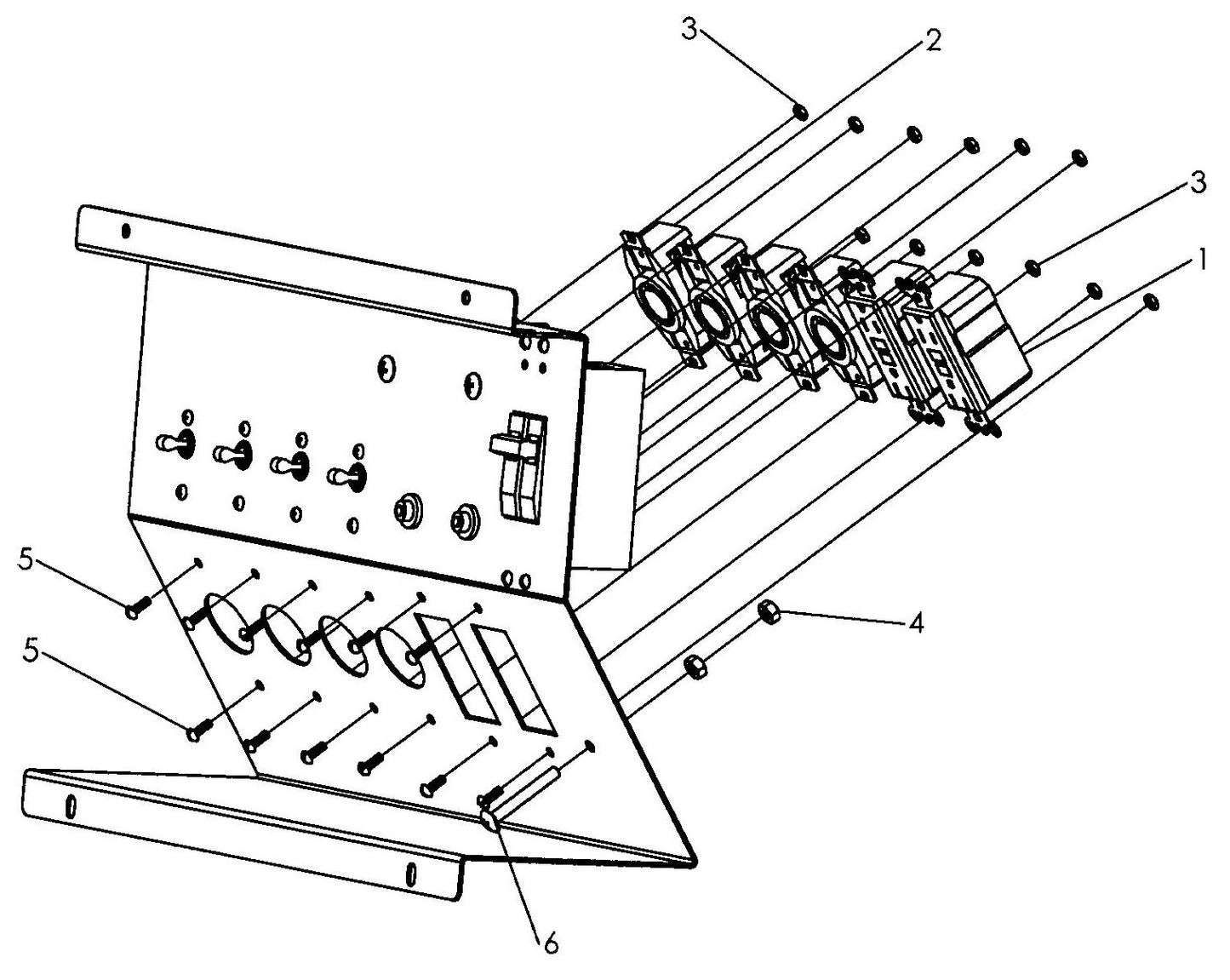 3
2
3
1
5
4
5
6