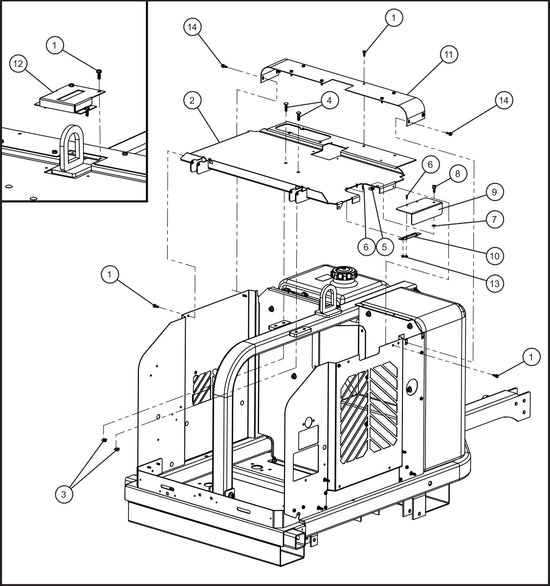 1
12
14
1
11
2
4
14
6
8
9
7
6
5
10
13
1
1
3