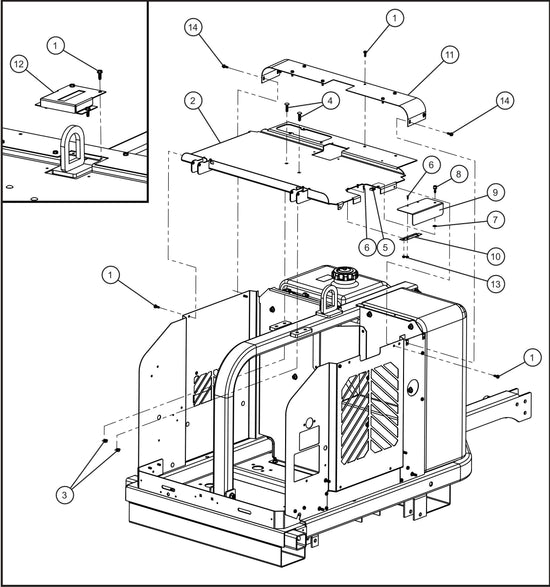 1
12
14
1
11
2
4
14
6
8
9
7
6
5
10
13
1
1
3