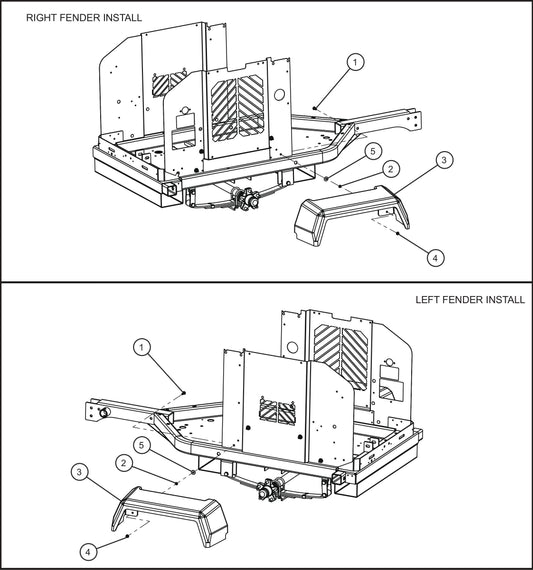 RIGHT FENDER INSTALL

1
5
2
3
4

LEFT FENDER INSTALL

1
5
2
3
4