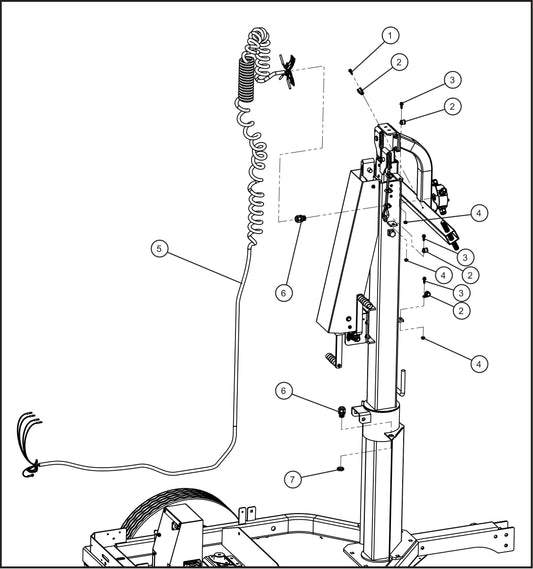 1
2
3
2
4
3
2
4
3
2
4
5
6
6
7