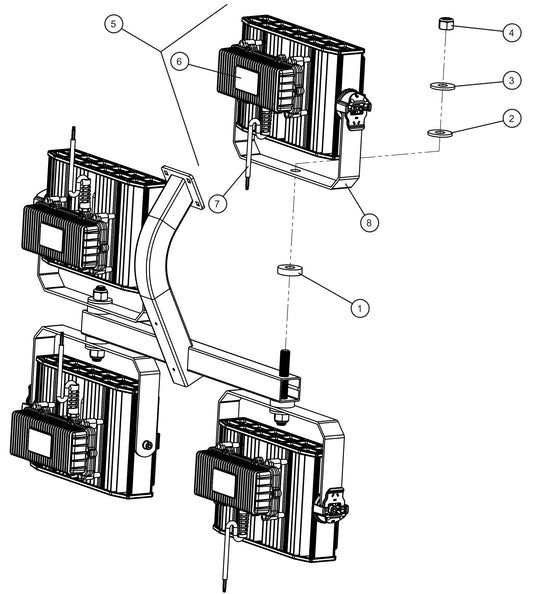 5
6
4
3
2
7
8
1