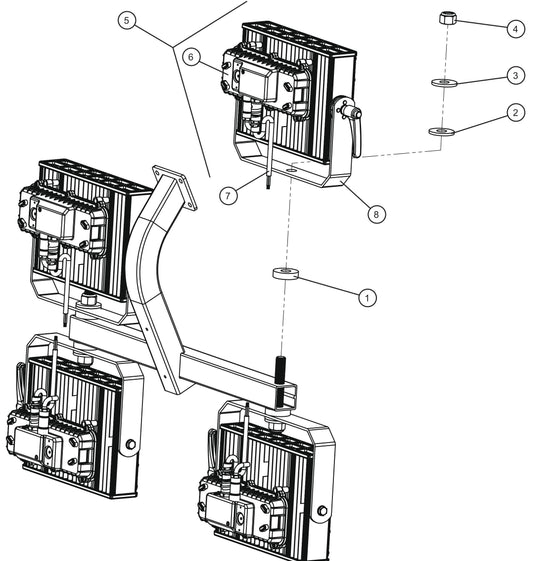 5
6
4
3
2
7
8
1